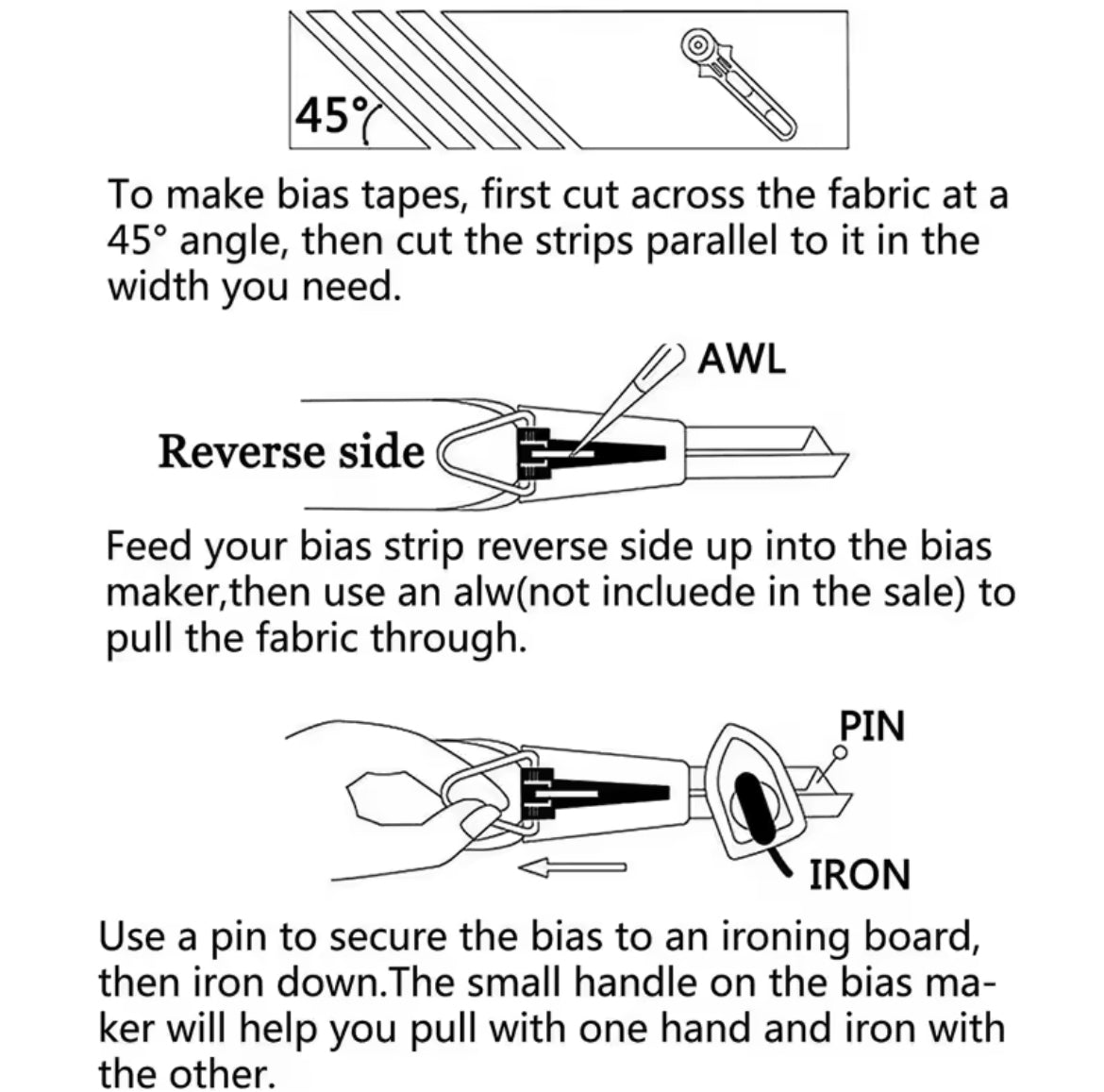 45°

To make bias tapes, first cut across the fabric at a 45° angle, then cut the strips parallel to it in the width you need.

AWL

Reverse side

Feed your bias strip reverse side up into the bias maker,then use an alw(not incluede in the sale) to pull the fabric through.

PIN

IRON

Use a pin to secure the bias to an ironing board, then iron down.The small handle on the bias maker will help you pull with one hand and iron with the other.