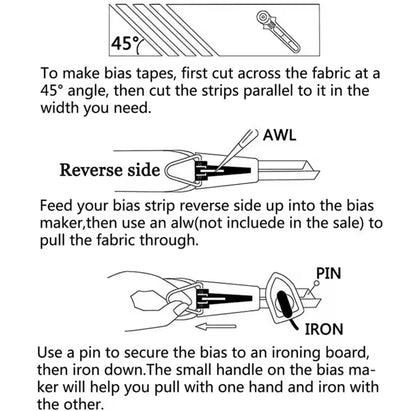 45°

To make bias tapes, first cut across the fabric at a 45° angle, then cut the strips parallel to it in the width you need.

AWL

Reverse side

Feed your bias strip reverse side up into the bias maker,then use an alw(not incluede in the sale) to pull the fabric through.

PIN

IRON

Use a pin to secure the bias to an ironing board, then iron down.The small handle on the bias maker will help you pull with one hand and iron with the other.